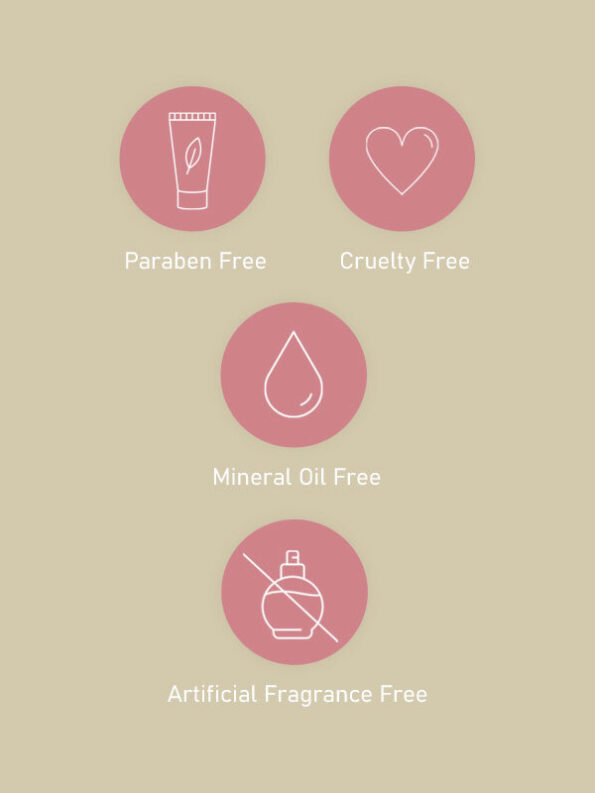 Paraben Free

Cruelty Free

Mineral Oil Free

Artificial Fragrance Free